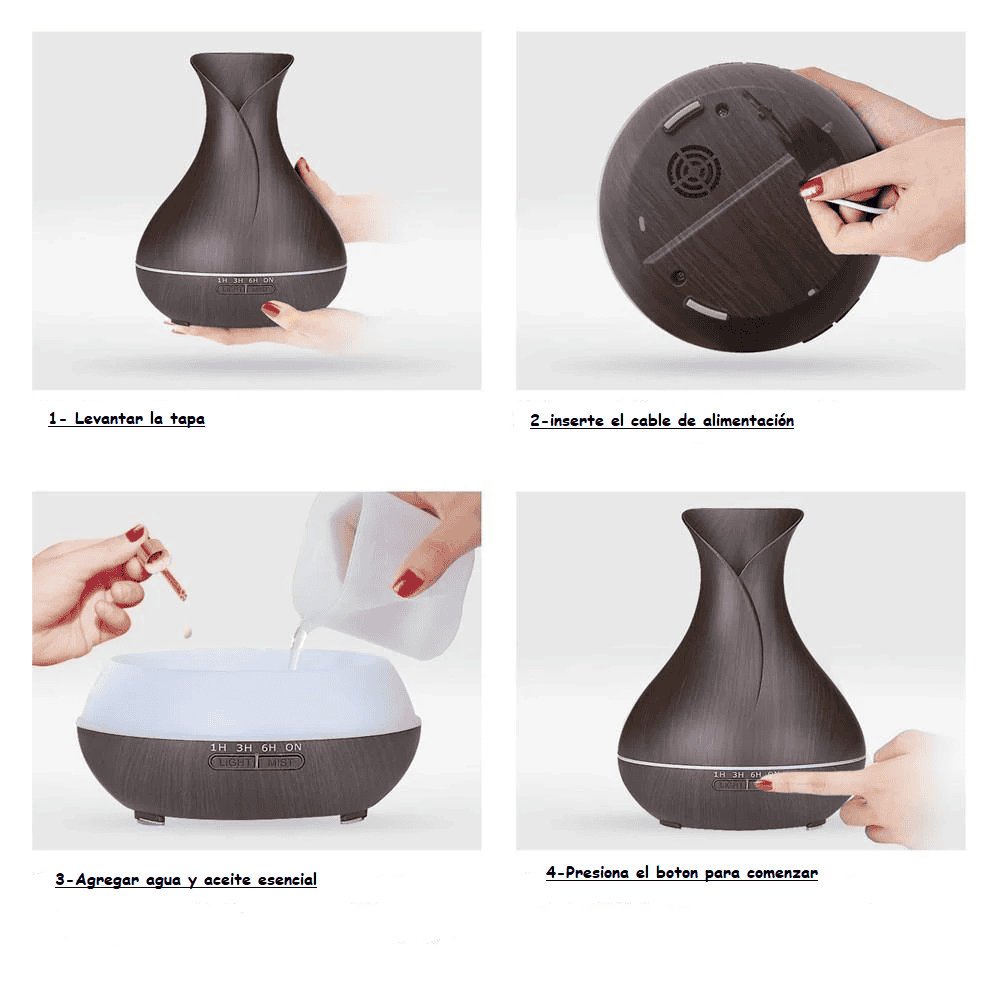 1H 3H 6H ON
LIGHT MIST

1- Levantar la tapa

2-inserte el cable de alimentación

1H 3H 6H ON
LIGHT MIST

3-Agregar agua y aceite esencial

1H 3H 6H
LIGHT

4-Presiona el boton para comenzar